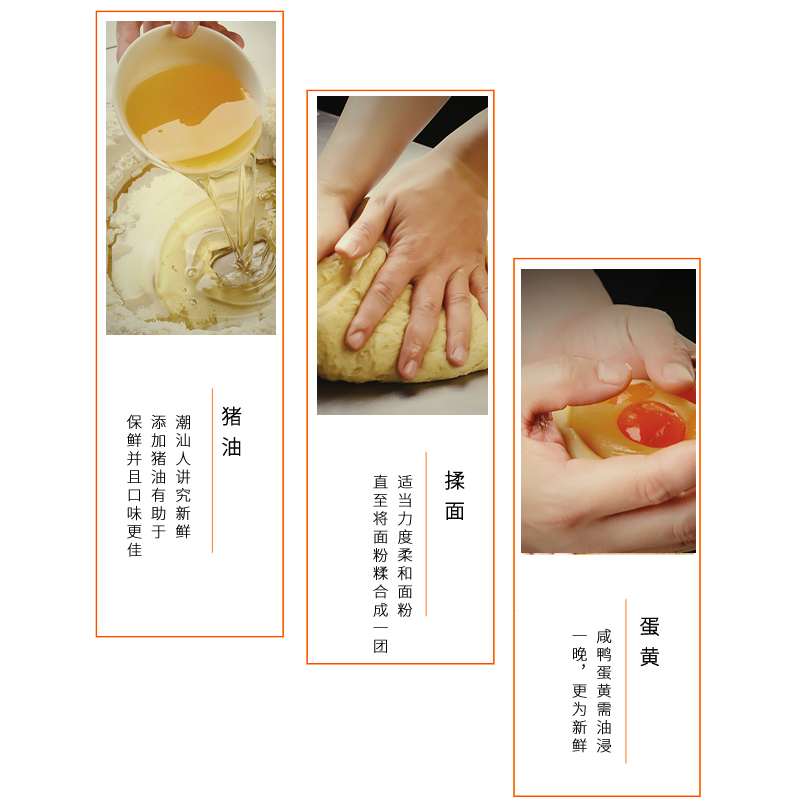 猪油

潮汕人讲究新鲜
添加猪油有助于
保鲜并且口味更佳

揉面

适当力度柔和面粉
直至将面粉糅合成一团

蛋黄

咸鸭蛋黄需油浸
一晚，更为新鲜